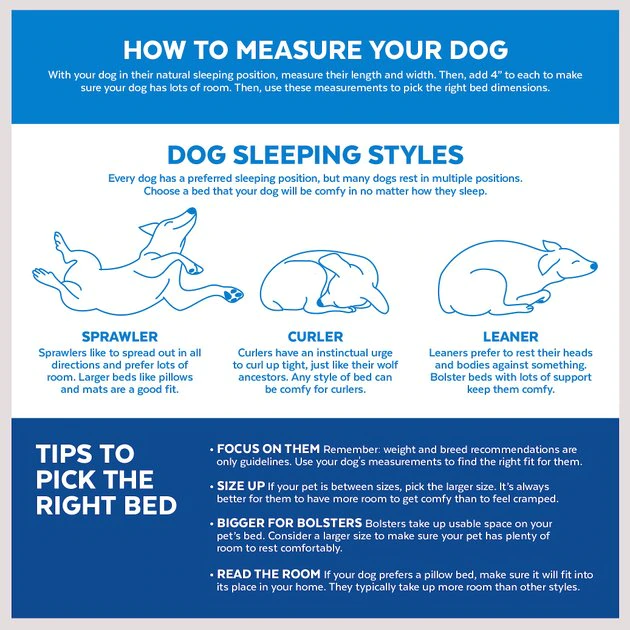 HOW TO MEASURE YOUR DOG

With your dog in their natural sleeping position, measure their length and width. Then, add 4" to each to make sure your dog has lots of room. Then, use these measurements to pick the right bed dimensions.

DOG SLEEPING STYLES

Every dog has a preferred sleeping position, but many dogs rest in multiple positions. Choose a bed that your dog will be comfy in no matter how they sleep.

SPRAWLER

Sprawlers like to spread out in all directions and prefer lots of room. Larger beds like pillows and mats are a good fit.

CURLER

Curlers have an instinctual urge to curl up tight, just like their wolf ancestors. Any style of bed can be comfy for curlers.

LEANER

Leaners prefer to rest their heads and bodies against something. Bolster beds with lots of support keep them comfy.

TIPS TO PICK THE RIGHT BED

• FOCUS ON THEM Remember: weight and breed recommendations are only guidelines. Use your dog's measurements to find the right fit for them.

• SIZE UP If your pet is between sizes, pick the larger size. It's always better for them to have more room to get comfy than to feel cramped.

• BIGGER FOR BOLSTERS Bolsters take up usable space on your pet's bed. Consider a larger size to make sure your pet has plenty of room to rest comfortably.

• READ THE ROOM If your dog prefers a pillow bed, make sure it will fit into its place in your home. They typically take up more room than other styles.